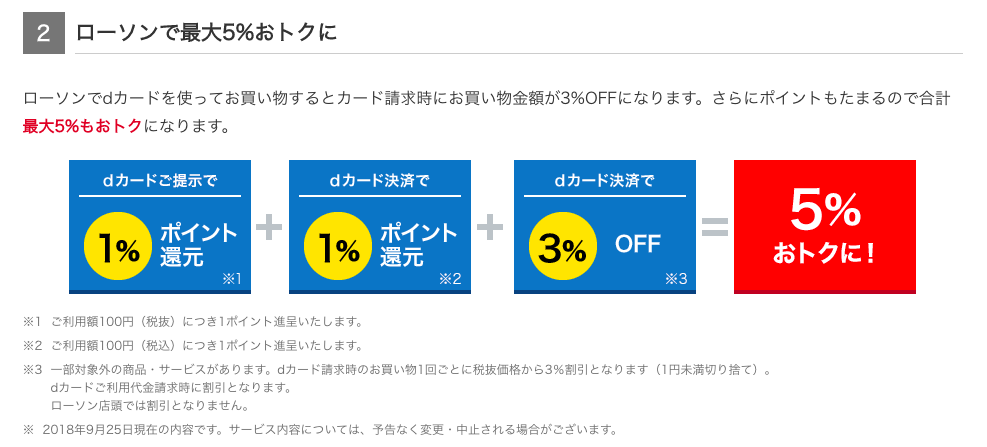 2 ローソンで最大5%おトクに

ローソンでdカードを使ってお買い物するとカード請求時にお買い物金額が3%OFFになります。さらにポイントもたまるので合計最大5%もおトクになります。

dカードご提示で
1% ポイント還元 ※1

+

dカード決済で
1% ポイント還元 ※2

+

dカード決済で
3% OFF ※3

=

5% おトクに！

※1 ご利用額100円（税抜）につき1ポイント進呈いたします。

※2 ご利用額100円（税込）につき1ポイント進呈いたします。

※3 一部対象外の商品・サービスがあります。dカード請求時のお買い物1回ごとに税抜価格から3%割引となります（1円未満切り捨て）。
dカードご利用代金請求時に割引となります。
ローソン店頭では割引となりません。

※ 2018年9月25日現在の内容です。サービス内容については、予告なく変更・中止される場合がございます。